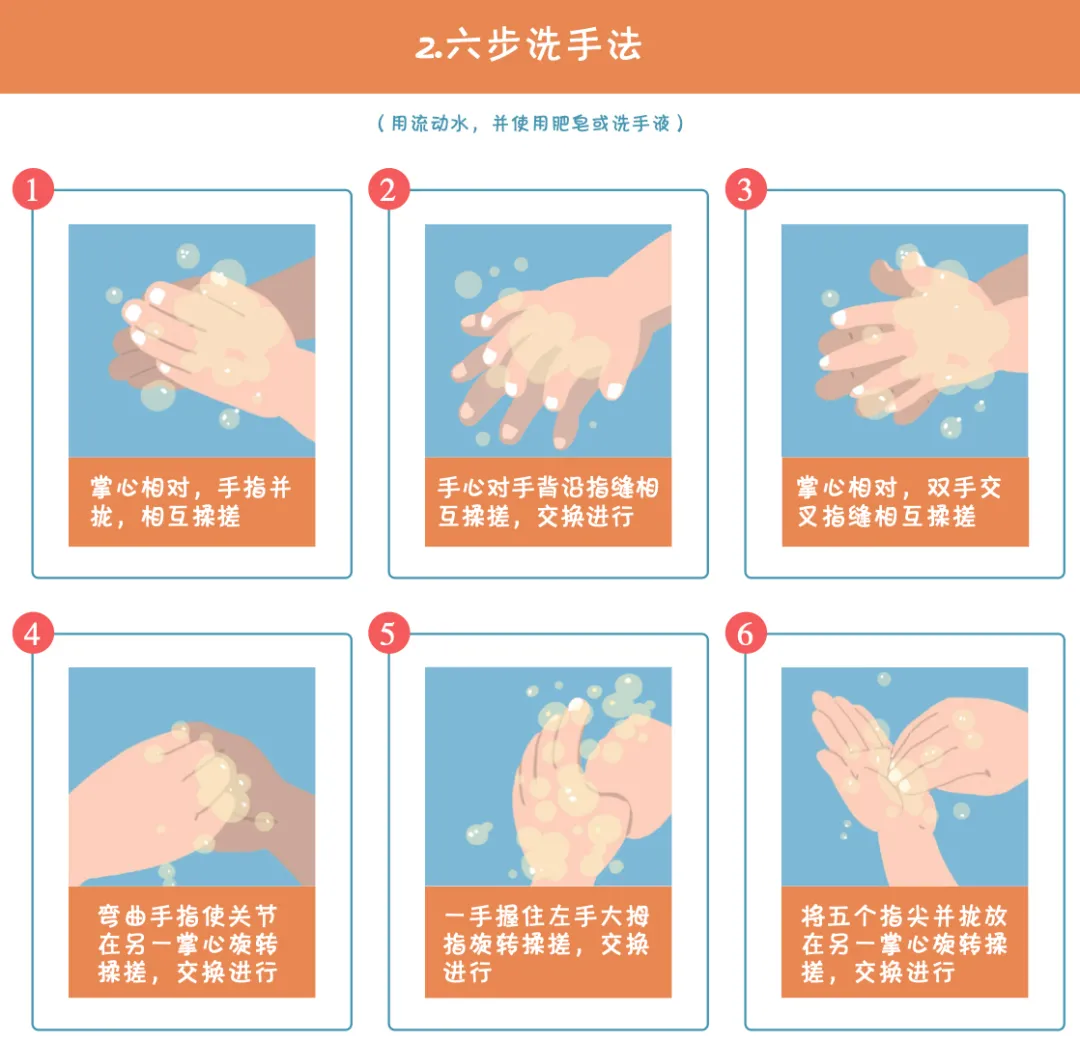 2.六步洗手法

（用流动水，并使用肥皂或洗手液）

1

掌心相对，手指并拢，相互揉搓

2

手心对手背沿指缝相互揉搓，交换进行

3

掌心相对，双手交叉指缝相互揉搓

4

弯曲手指使关节在另一掌心旋转揉搓，交换进行

5

一手握住左手大拇指旋转揉搓，交换进行

6

将五个指尖并拢放在另一掌心旋转揉搓，交换进行